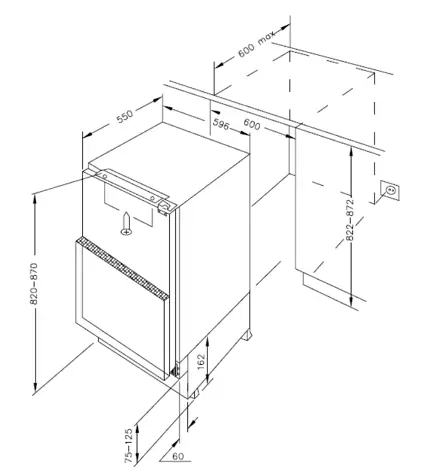 600 max
550
596
600
822–872
820–870
162
75–125
60