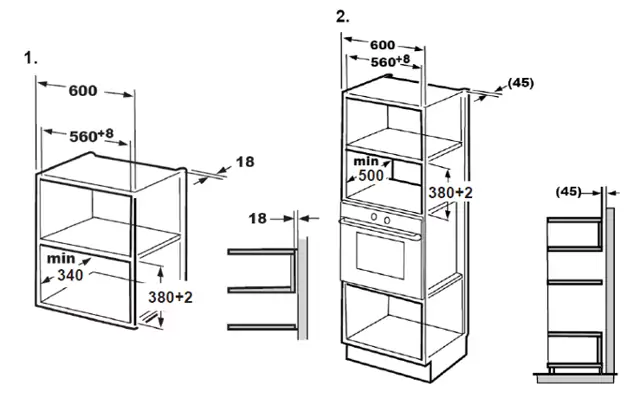 1.

600

$560^{+8}$

18

min
340

380+2

18

2.

600

$560^{+8}$

(45)

min
500

380+2

(45)